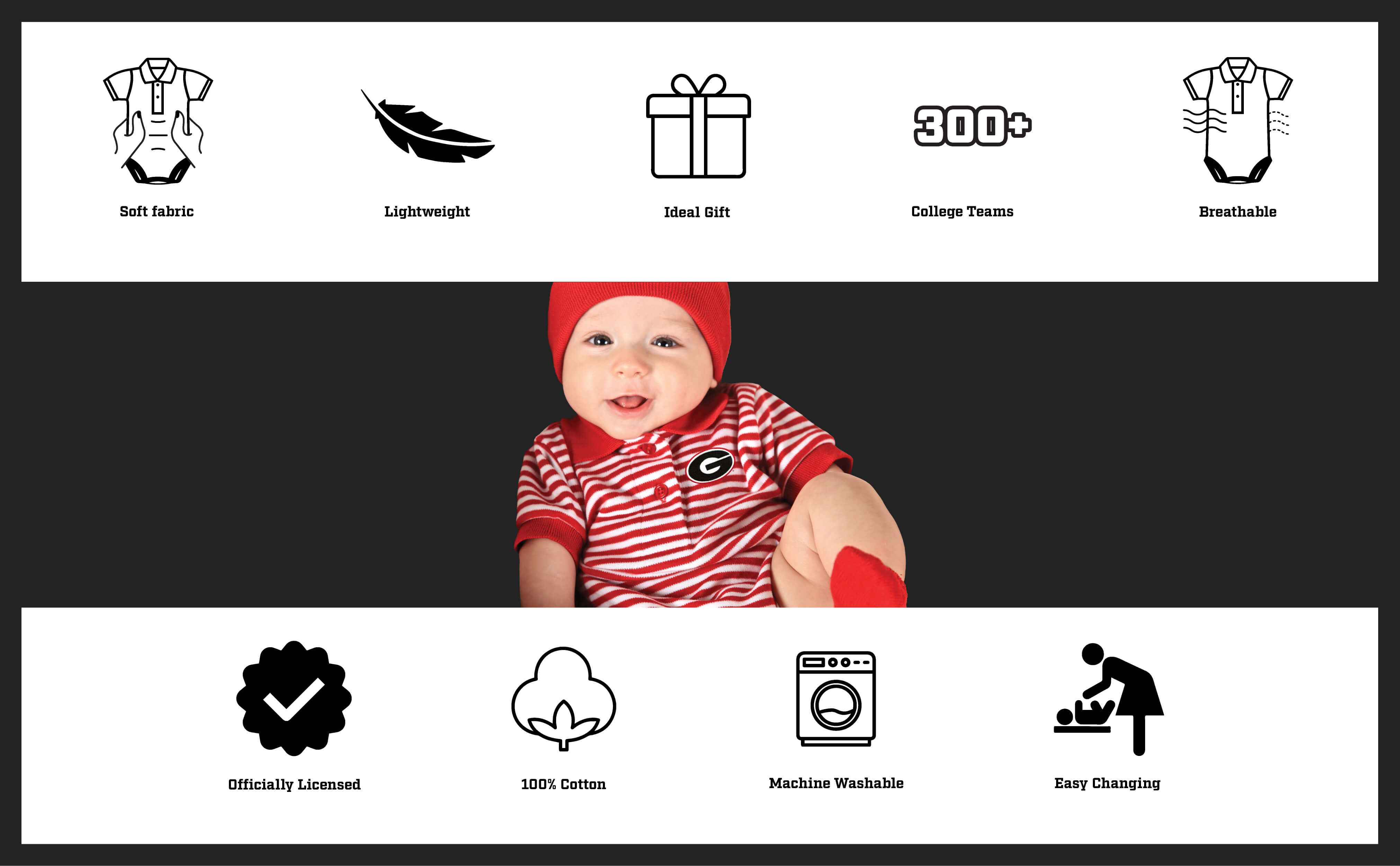 Soft fabric

Lightweight

Ideal Gift

300+

College Teams

Breathable

G

Officially Licensed

100% Cotton

Machine Washable

Easy Changing