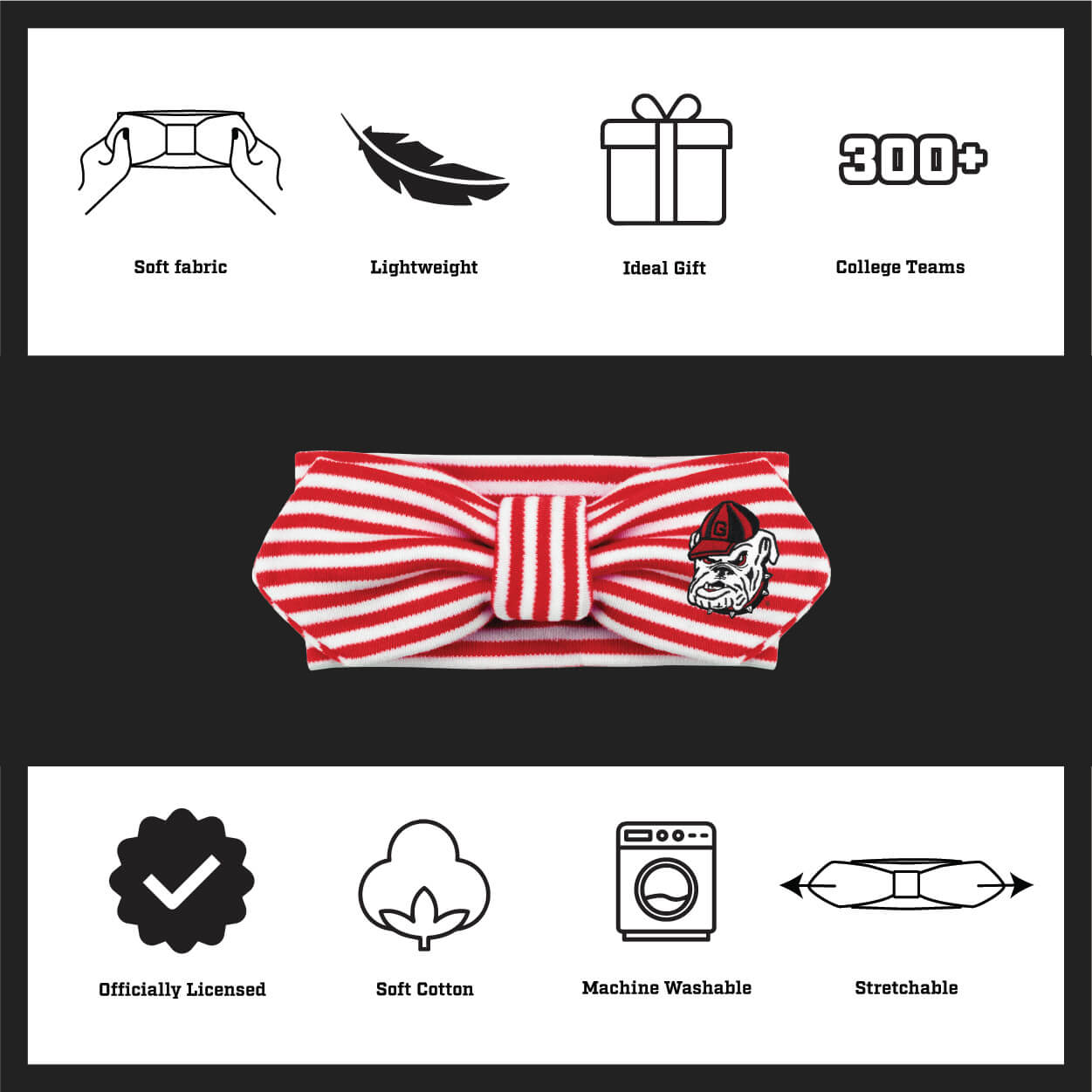 Soft fabric

Lightweight

Ideal Gift

300+

College Teams

G

Officially Licensed

Soft Cotton

Machine Washable

Stretchable